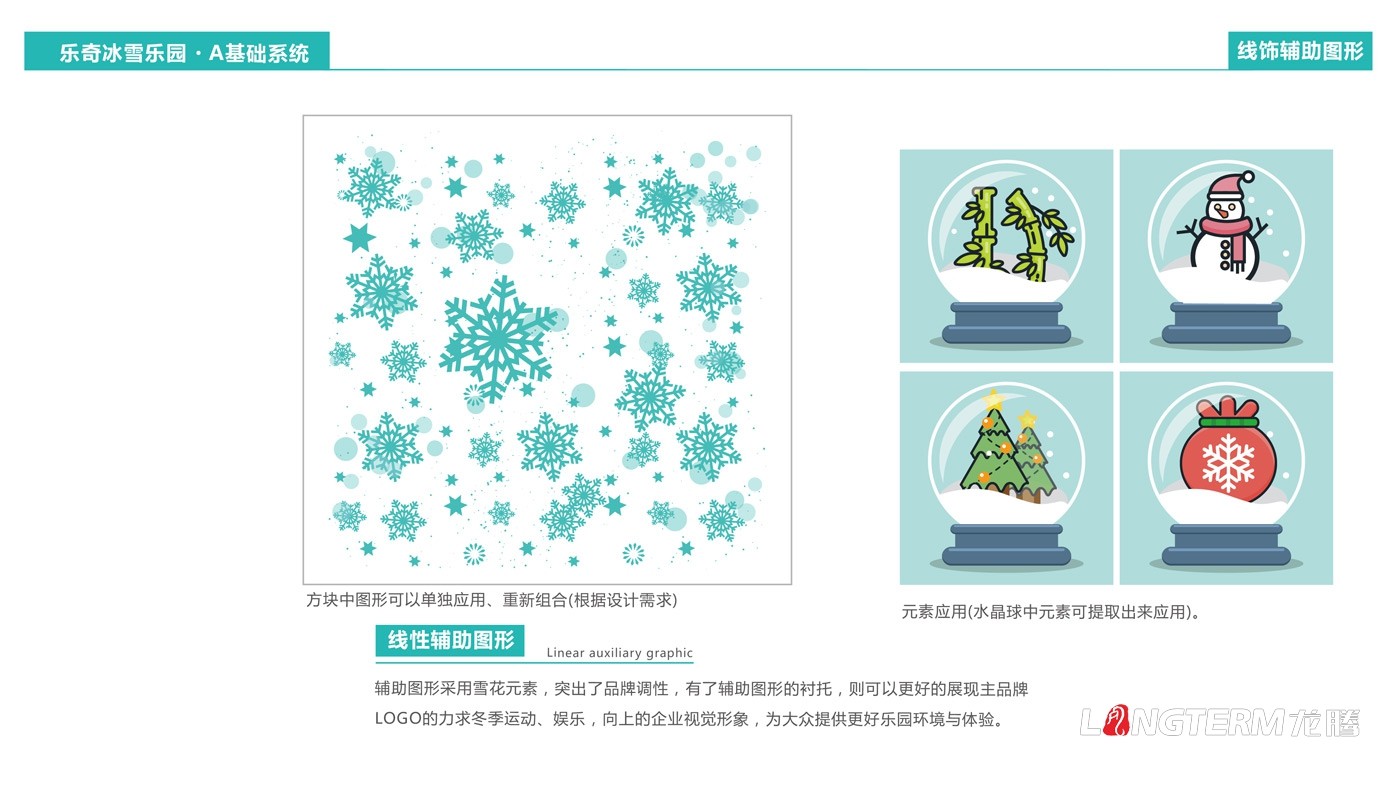 乐奇冰雪乐园 · A基础系统

线饰辅助图形

方块中图形可以单独应用、重新组合(根据设计需求)

元素应用(水晶球中元素可提取出来应用)。

线性辅助图形

Linear auxiliary graphic

辅助图形采用雪花元素，突出了品牌调性，有了辅助图形的衬托，则可以更好的展现主品牌LOGO的力求冬季运动、娱乐，向上的企业视觉形象，为大众提供更好乐园环境与体验。

LONGTERM龙腾